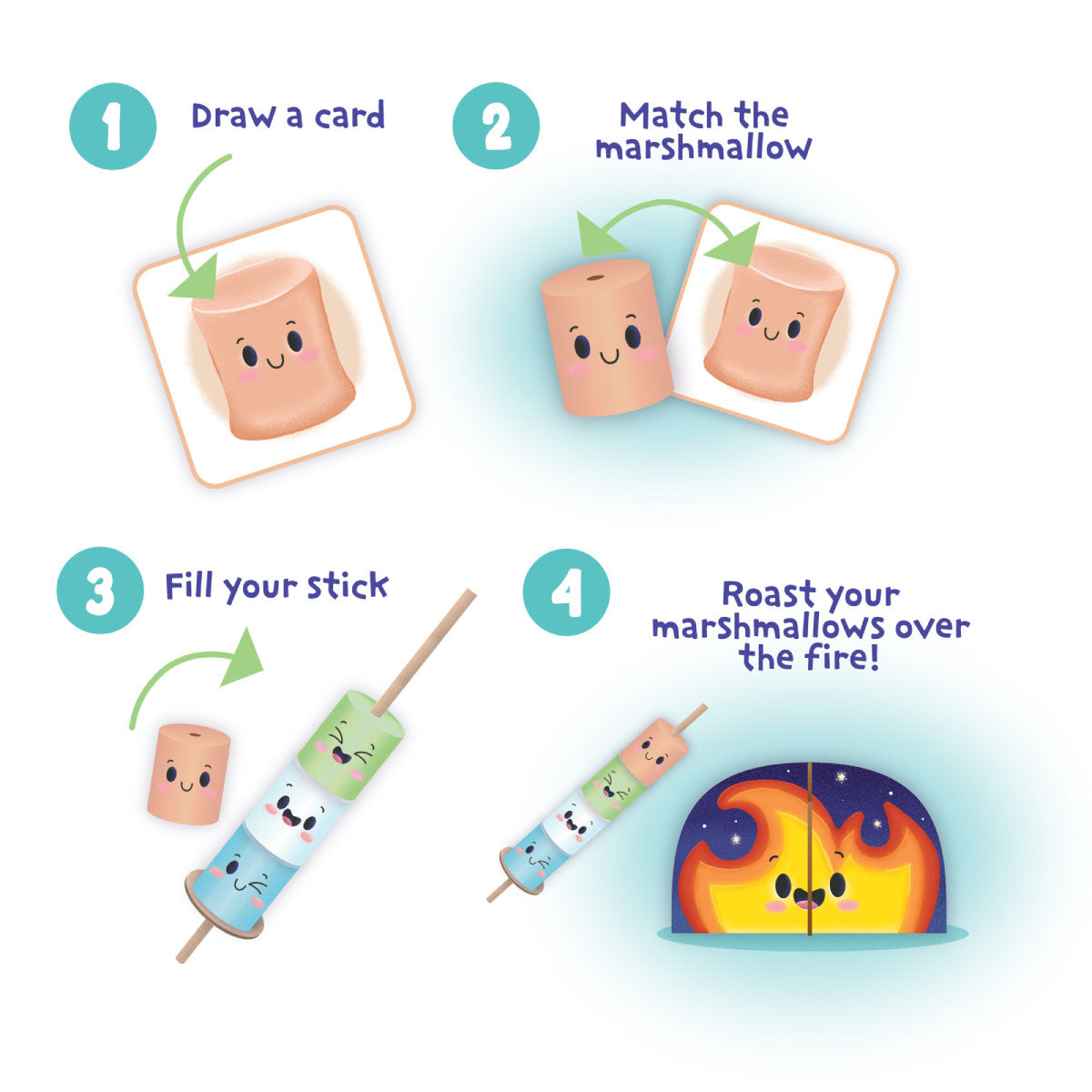 1 Draw a card

2 Match the marshmallow

3 Fill your stick

4 Roast your marshmallows over the fire!