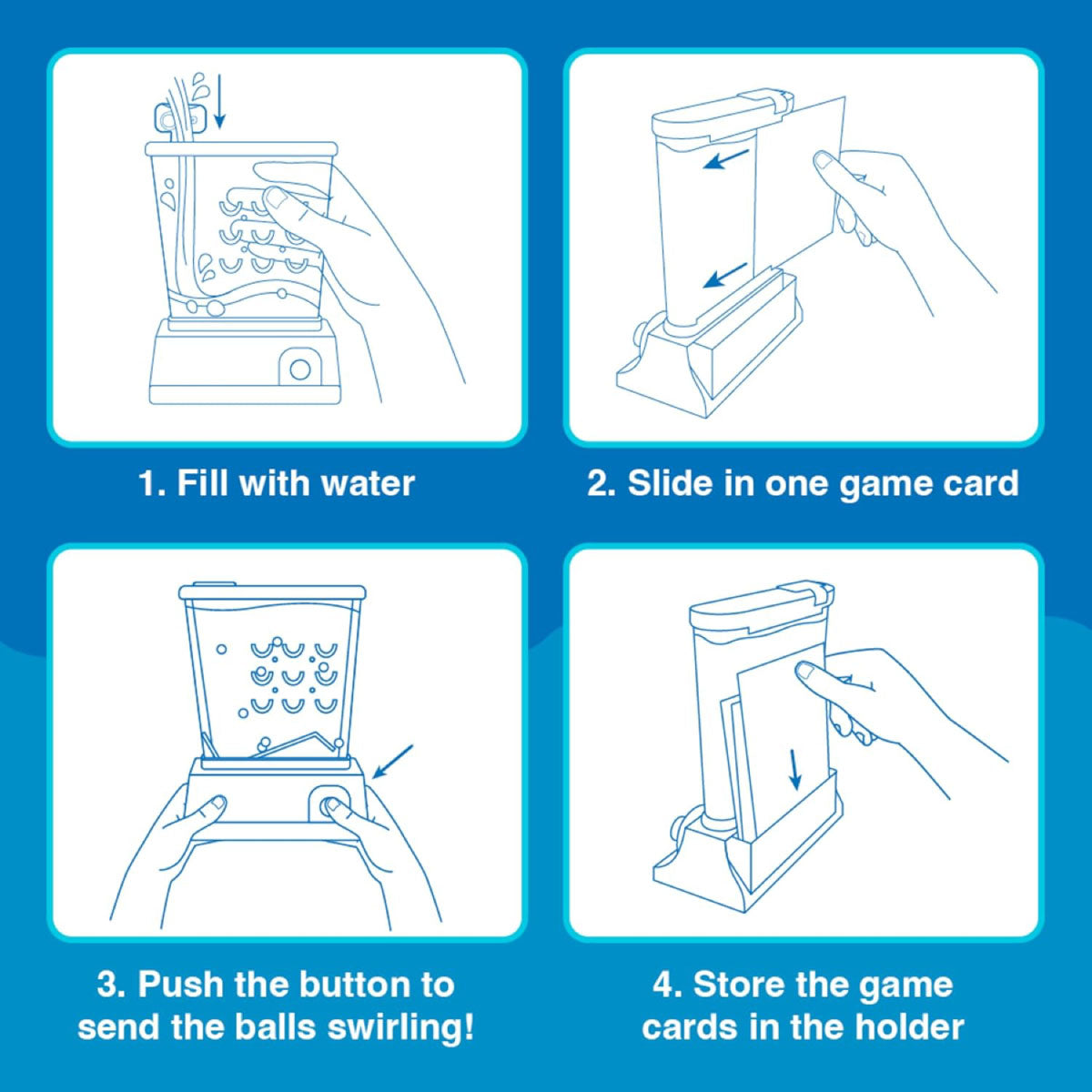 1. Fill with water

2. Slide in one game card

3. Push the button to send the balls swirling!

4. Store the game cards in the holder