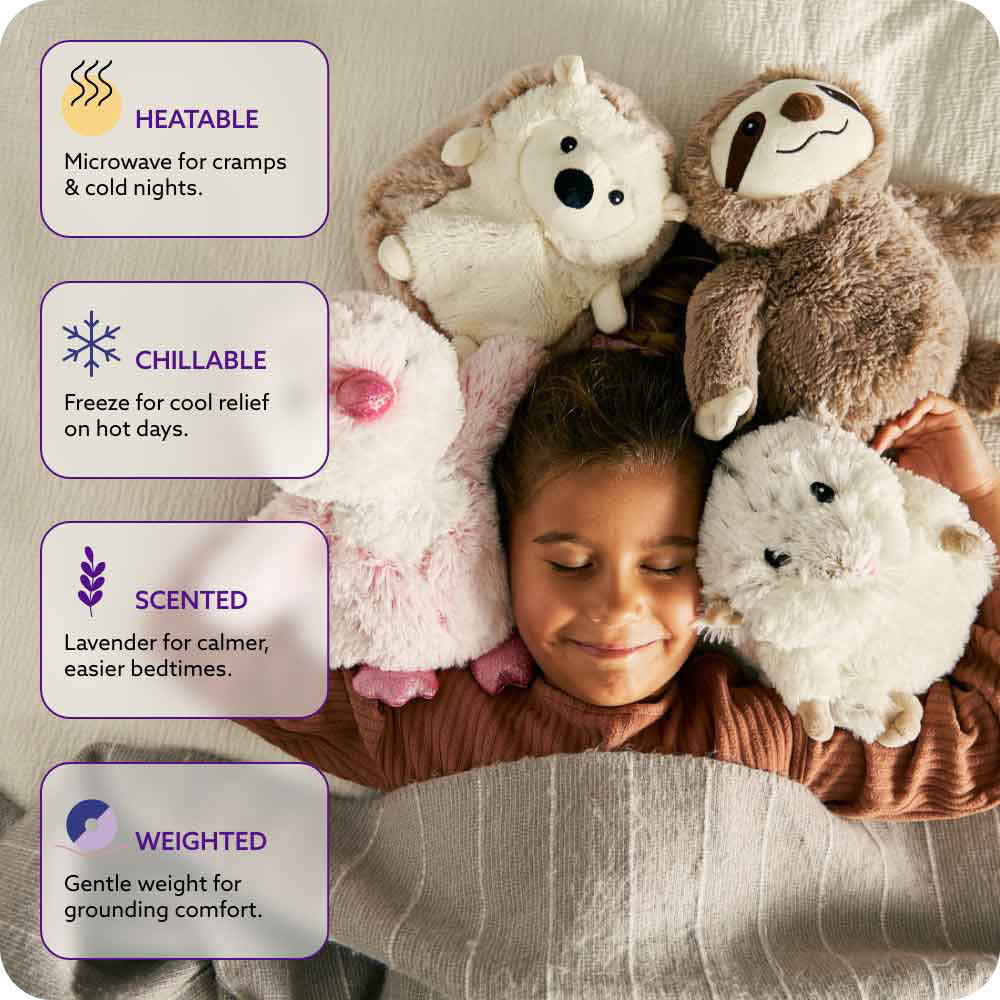 HEATABLE
Microwave for cramps & cold nights.

CHILLABLE
Freeze for cool relief on hot days.

SCENTED
Lavender for calmer, easier bedtimes.

WEIGHTED
Gentle weight for grounding comfort.