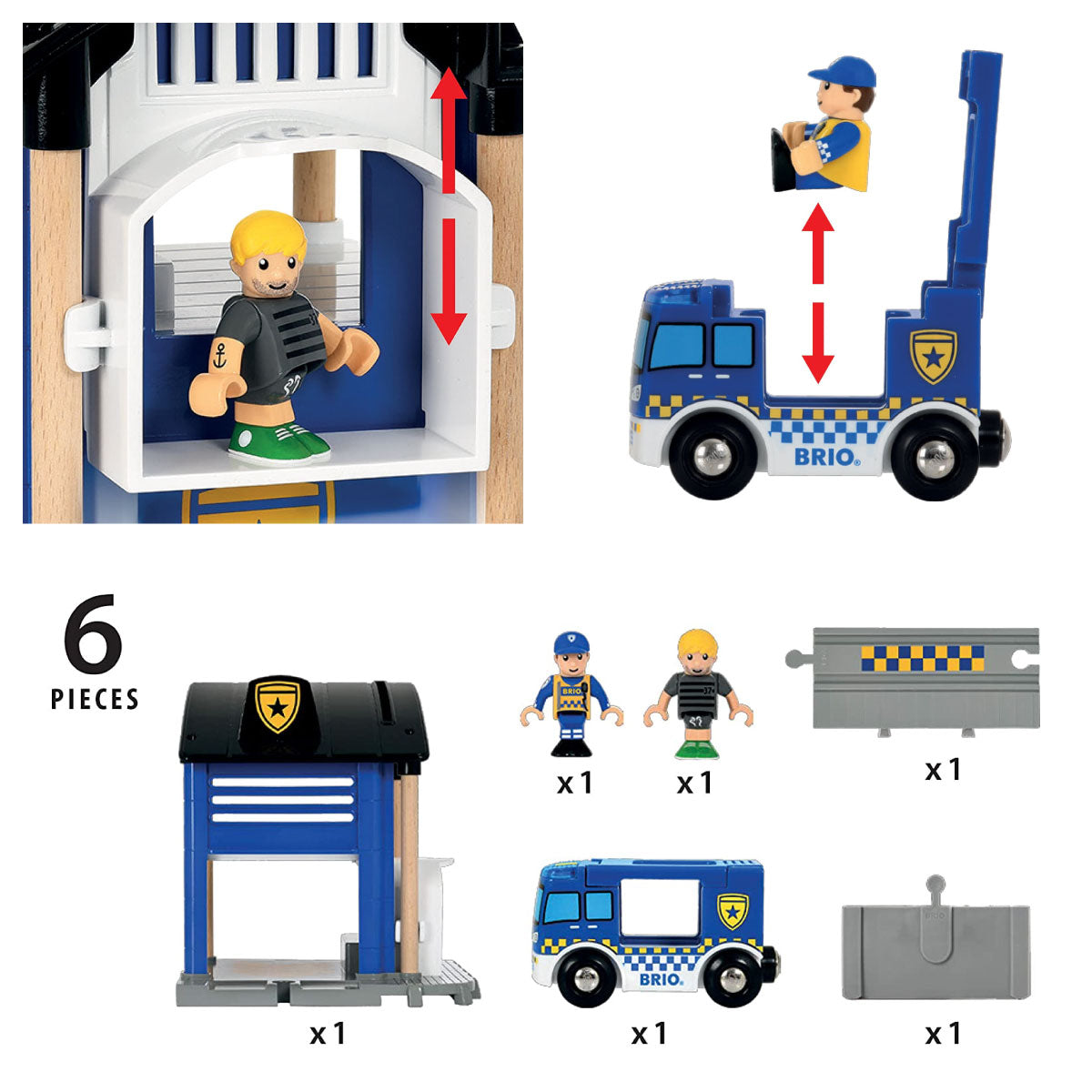 BRIO

6
PIECES

BRIO

x 1 x 1

x 1

BRIO

x 1 x 1 x 1