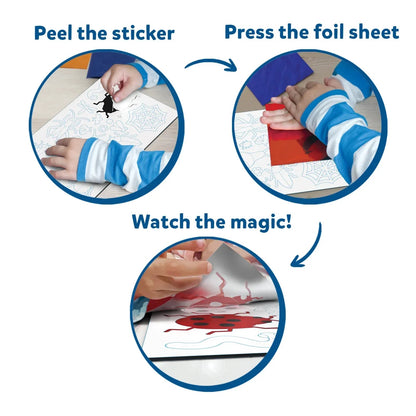 Peel the sticker

Press the foil sheet

Watch the magic!