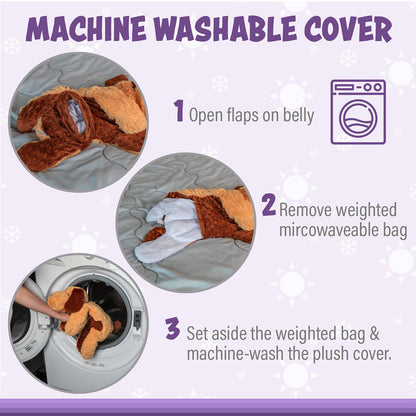 MACHINE WASHABLE COVER

1 Open flaps on belly

2 Remove weighted mircowaveable bag

3 Set aside the weighted bag & machine-wash the plush cover.